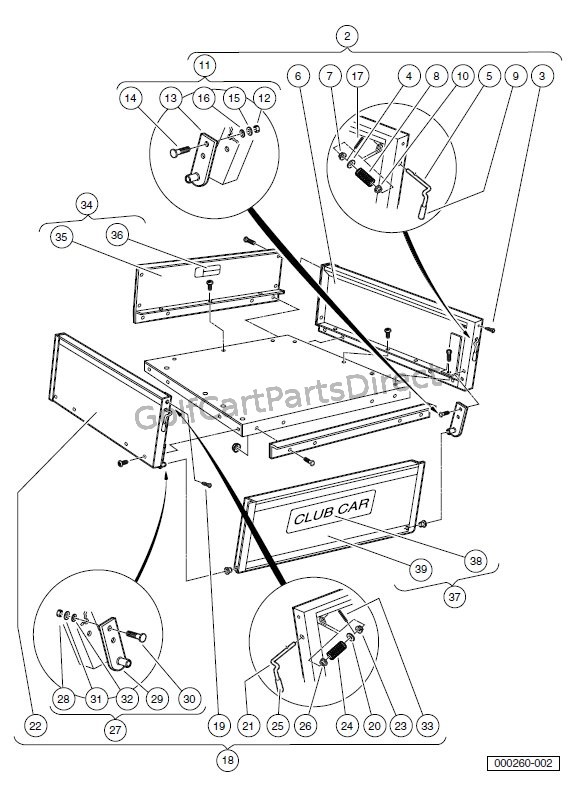 2
11
6
7
17
4
8
10
5
9
3
14
13
16
15
12
34
35
36
GolfCartPartsDirect
CLUB CAR
38
39
37
28
31
32
29
30
27
22
19
21
25
26
24
20
23
33
18
000260-002