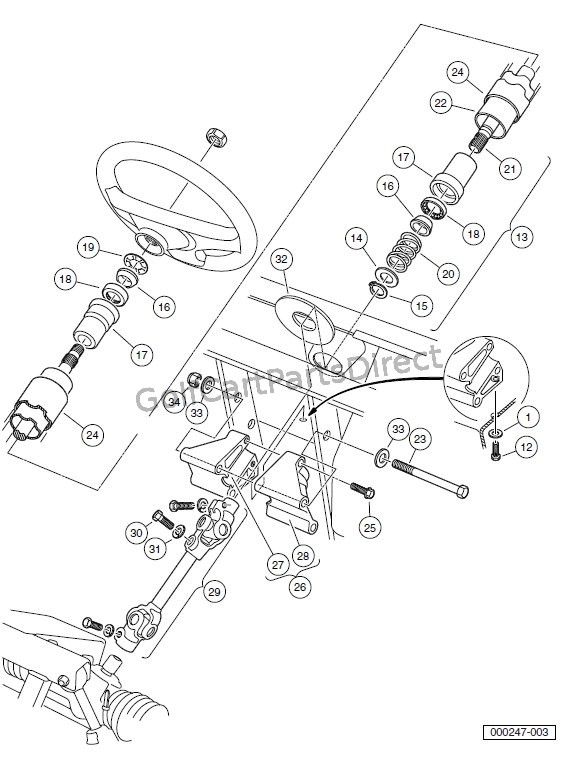 24
22
21
17
16
18
13
14
20
15
32
19
18
16
17
24
GolfCartPartsDirect
34
33
1
12
33
23
25
30
31
27
28
26
29
000247-003