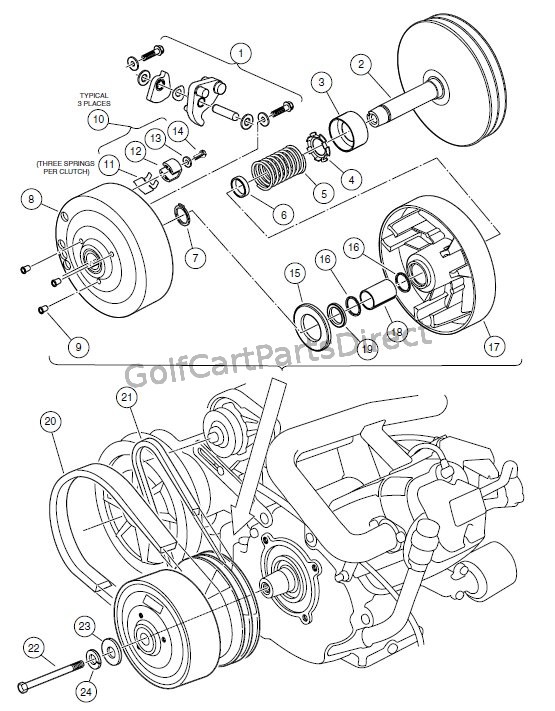 1
2
3
TYPICAL 3 PLACES
10
14
13
12
(THREE SPRINGS PER CLUTCH)
11
4
5
6
8
7
16
16
15
18
19
17
9
GolfCartPartsDirect
21
20
23
22
24