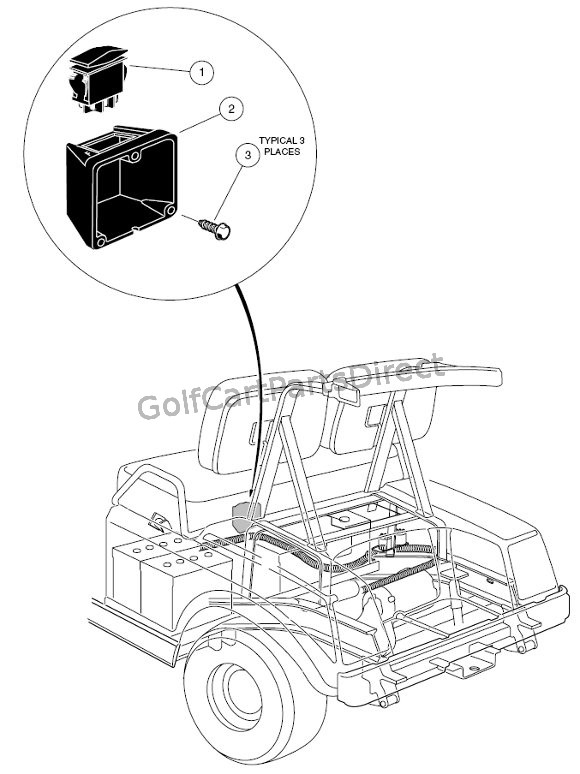 1
2
3
TYPICAL 3 PLACES
GolfCartPartsDirect