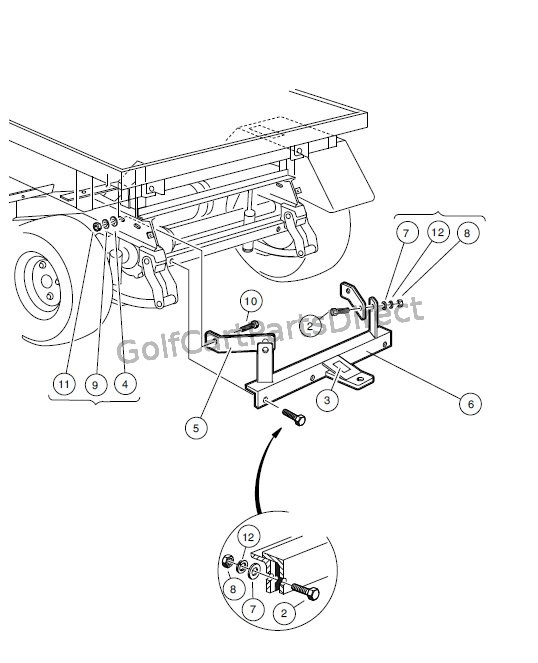 7
12
8
10
2
GolfCartPartsDirect
11
9
4
5
3
6
12
8
7
2