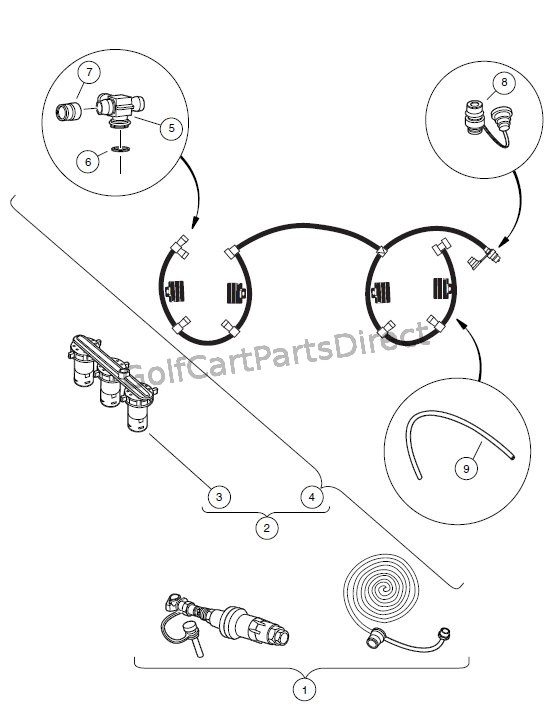 7
5
6
8
GolfCartPartsDirect
9
3
4
2
1